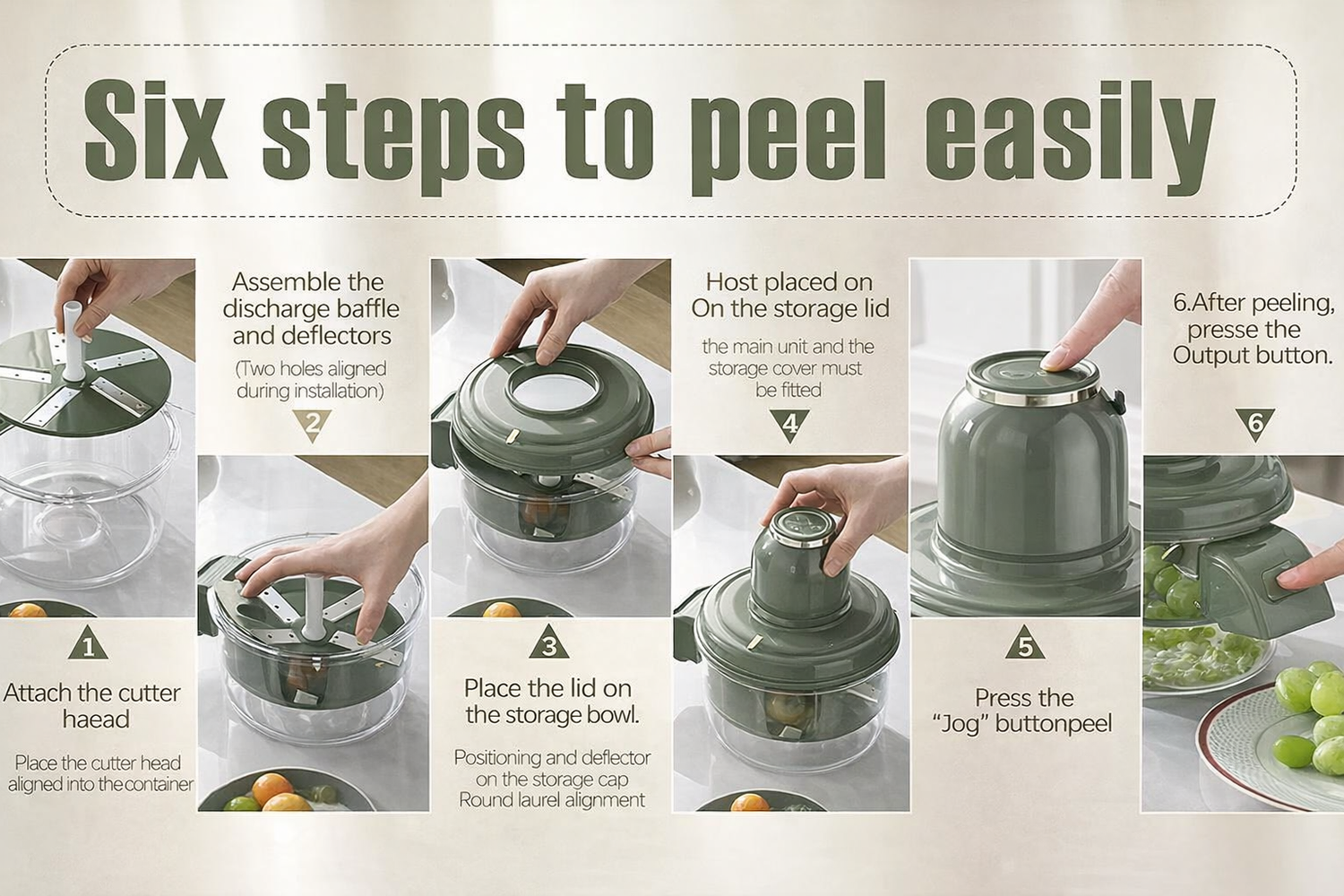 Six steps to peel easily

1

Attach the cutter haead

Place the cutter head aligned into the container

Assemble the discharge baffle and deflectors

(Two holes aligned during installation)

2

3

Place the lid on the storage bowl.

Positioning and deflector on the storage cap Round laurel alignment

Host placed on On the storage lid

the main unit and the storage cover must be fitted

4

5

Press the "Jog" buttonpeel

6.After peeling, presse the Output button.

6